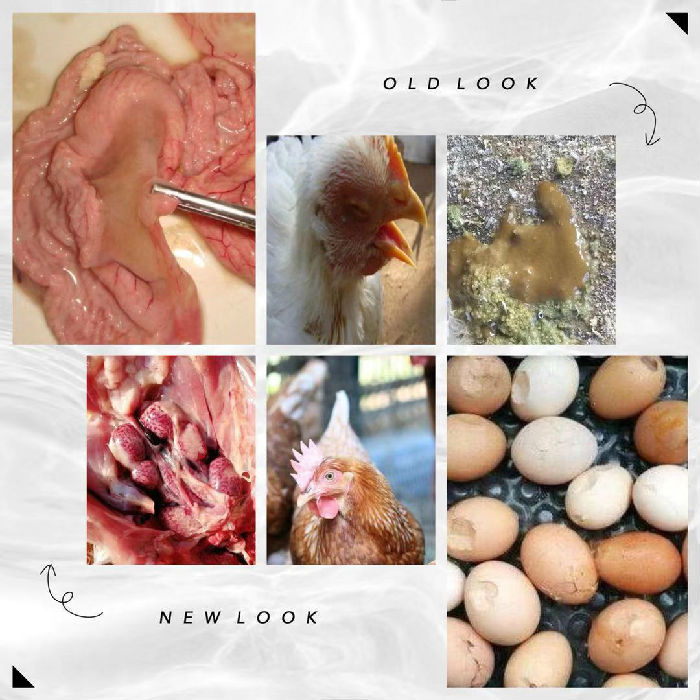 OLD LOOK

NEW LOOK